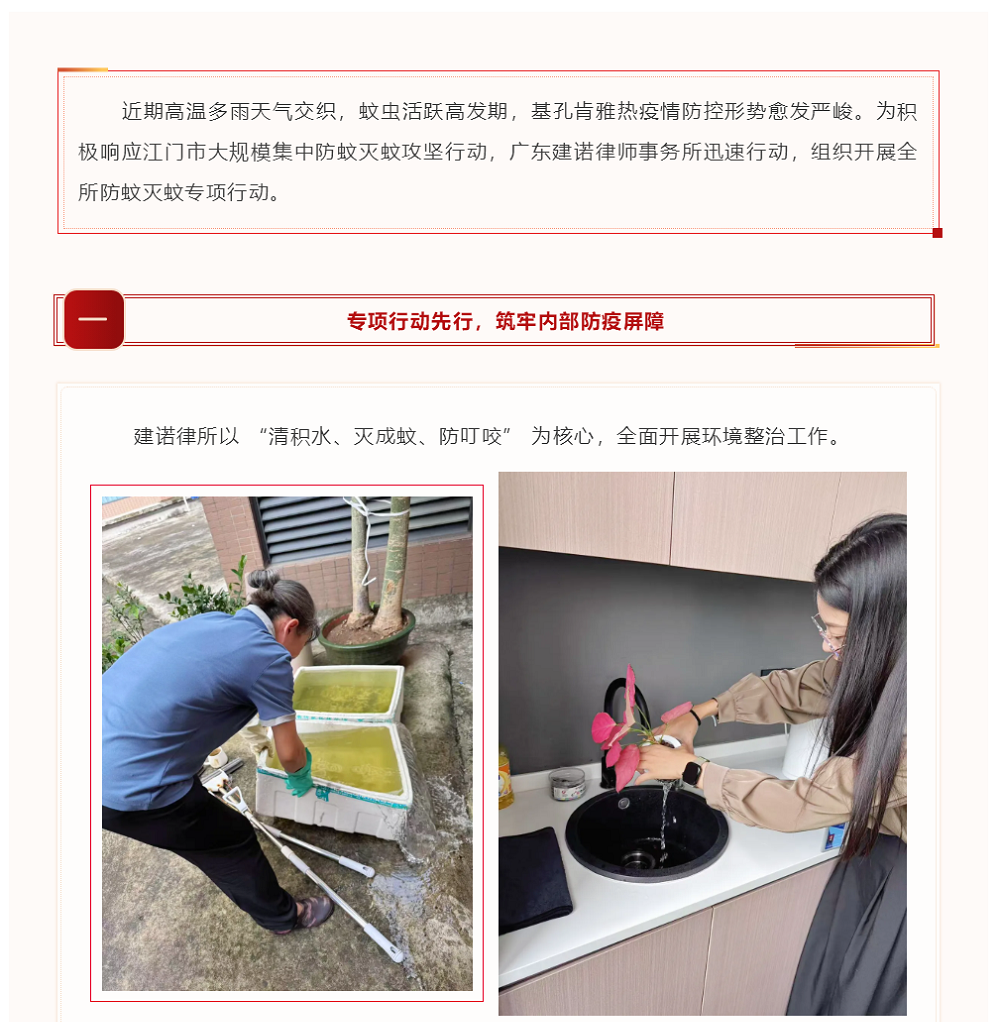 近期高温多雨天气交织，蚊虫活跃高发期，基孔肯雅热疫情防控形势愈发严峻。为积极响应江门市大规模集中防蚊灭蚊攻坚行动，广东建诺律师事务所迅速行动，组织开展全所防蚊灭蚊专项行动。

一

专项行动先行，筑牢内部防疫屏障

建诺律所以 “清积水、灭成蚊、防叮咬” 为核心，全面开展环境整治工作。